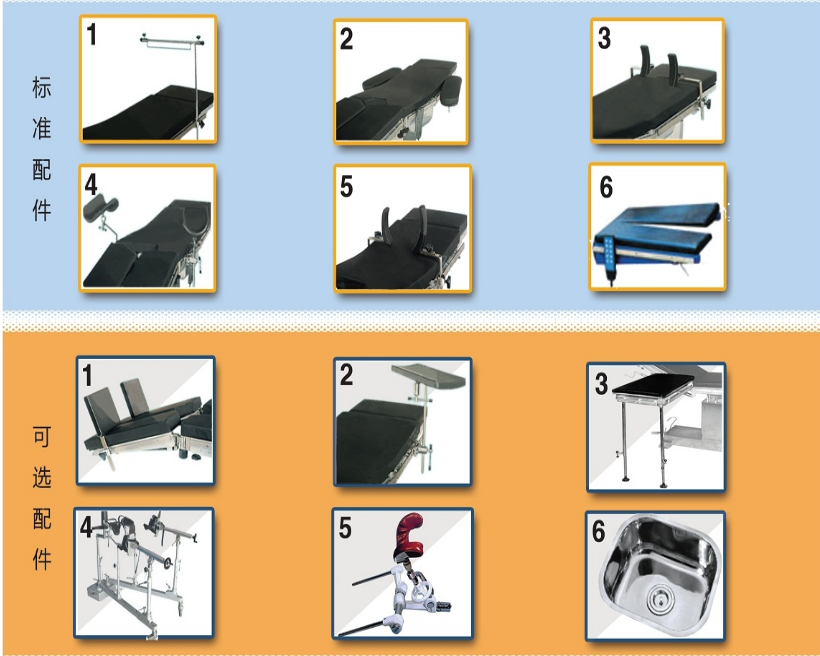 标准配件

1

2

3

4

5

6

可选配件

1

2

3

4

5

6